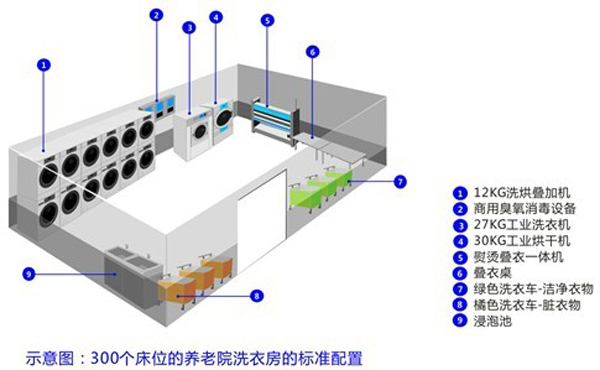 1
2
3
4
5
6
7
8
9

1 12KG洗烘叠加机
2 商用臭氧消毒设备
3 27KG工业洗衣机
4 30KG工业烘干机
5 熨烫叠衣一体机
6 叠衣桌
7 绿色洗衣车-洁净衣物
8 橘色洗衣车-脏衣物
9 浸泡池

示意图：300个床位的养老院洗衣房的标准配置